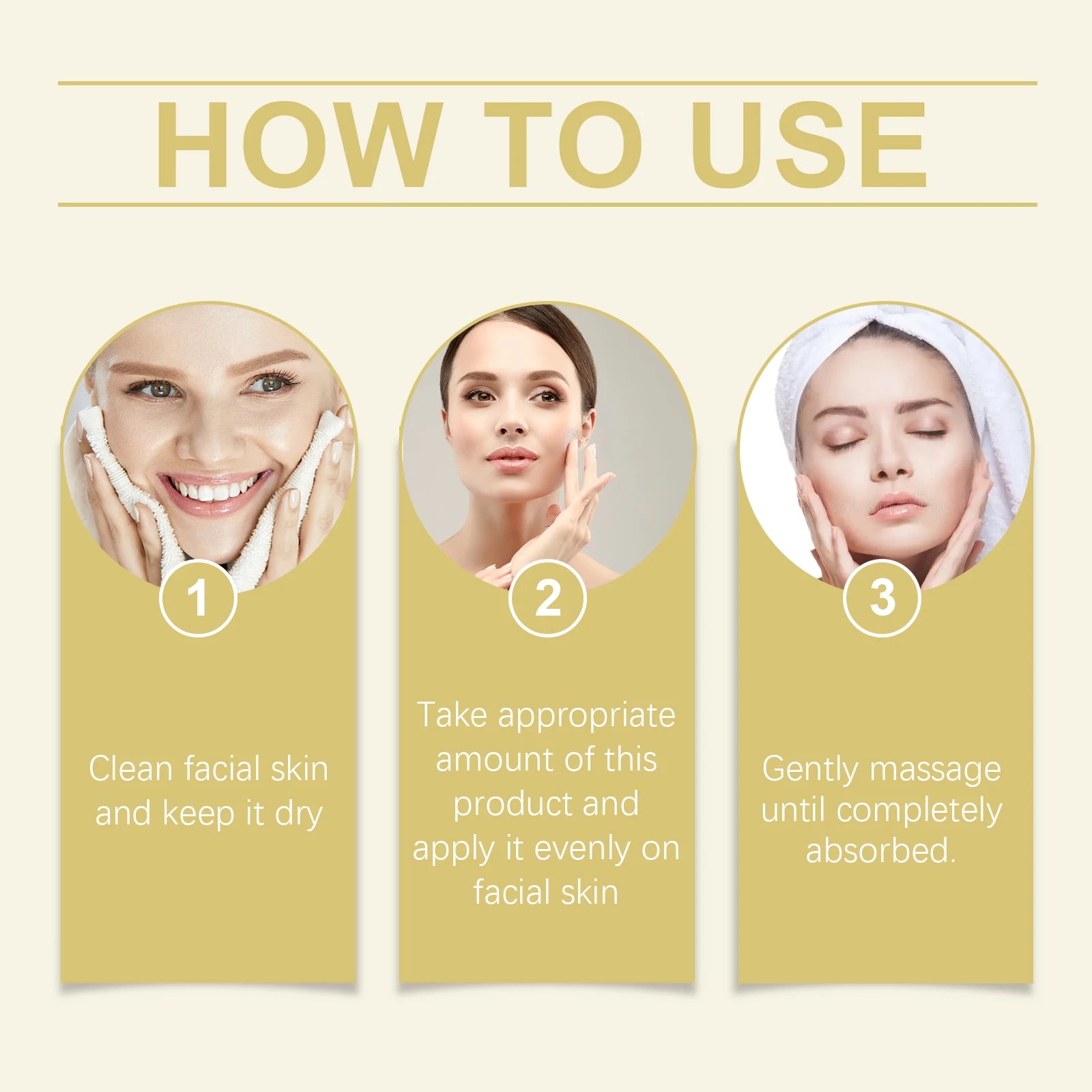 HOW TO USE

1

Clean facial skin and keep it dry

2

Take appropriate amount of this product and apply it evenly on facial skin

3

Gently massage until completely absorbed.