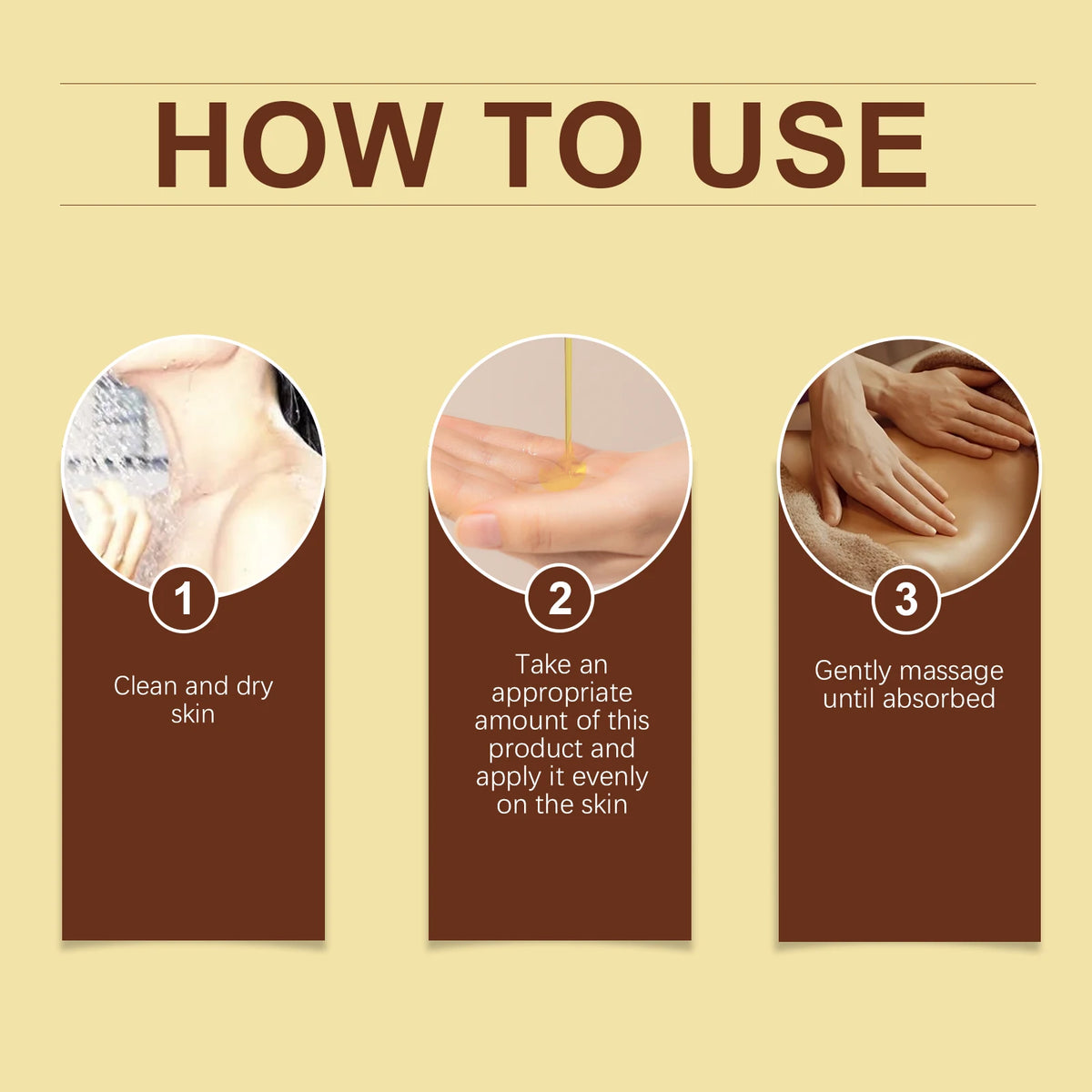 HOW TO USE

1

Clean and dry skin

2

Take an appropriate amount of this product and apply it evenly on the skin

3

Gently massage until absorbed