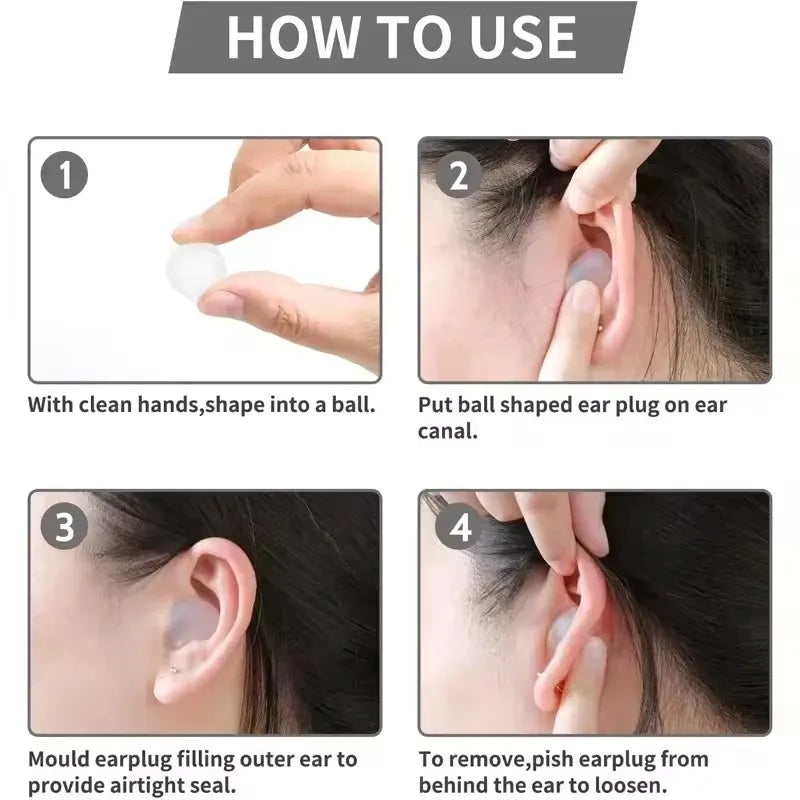 HOW TO USE

1

With clean hands,shape into a ball.

2

Put ball shaped ear plug on ear canal.

3

Mould earplug filling outer ear to provide airtight seal.

4

To remove,pish earplug from behind the ear to loosen.