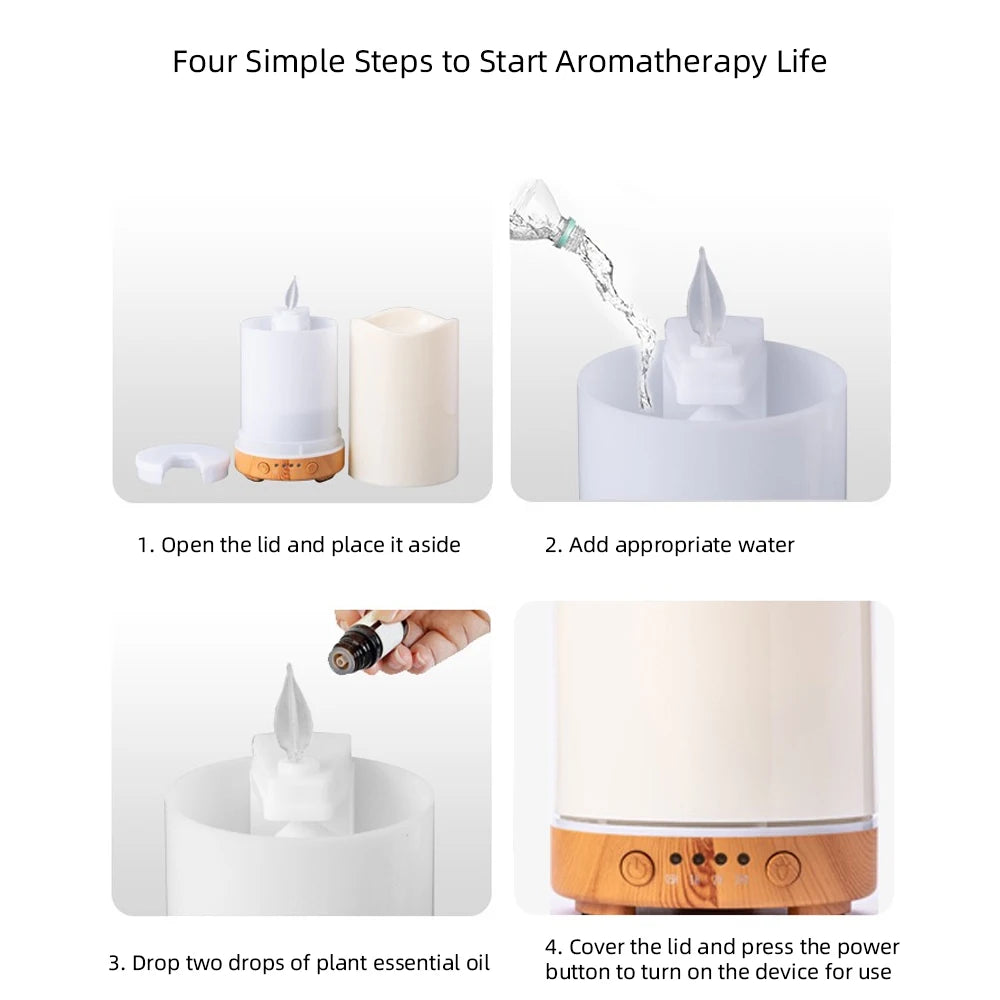 Four Simple Steps to Start Aromatherapy Life

1. Open the lid and place it aside

2. Add appropriate water

3. Drop two drops of plant essential oil

4. Cover the lid and press the power button to turn on the device for use